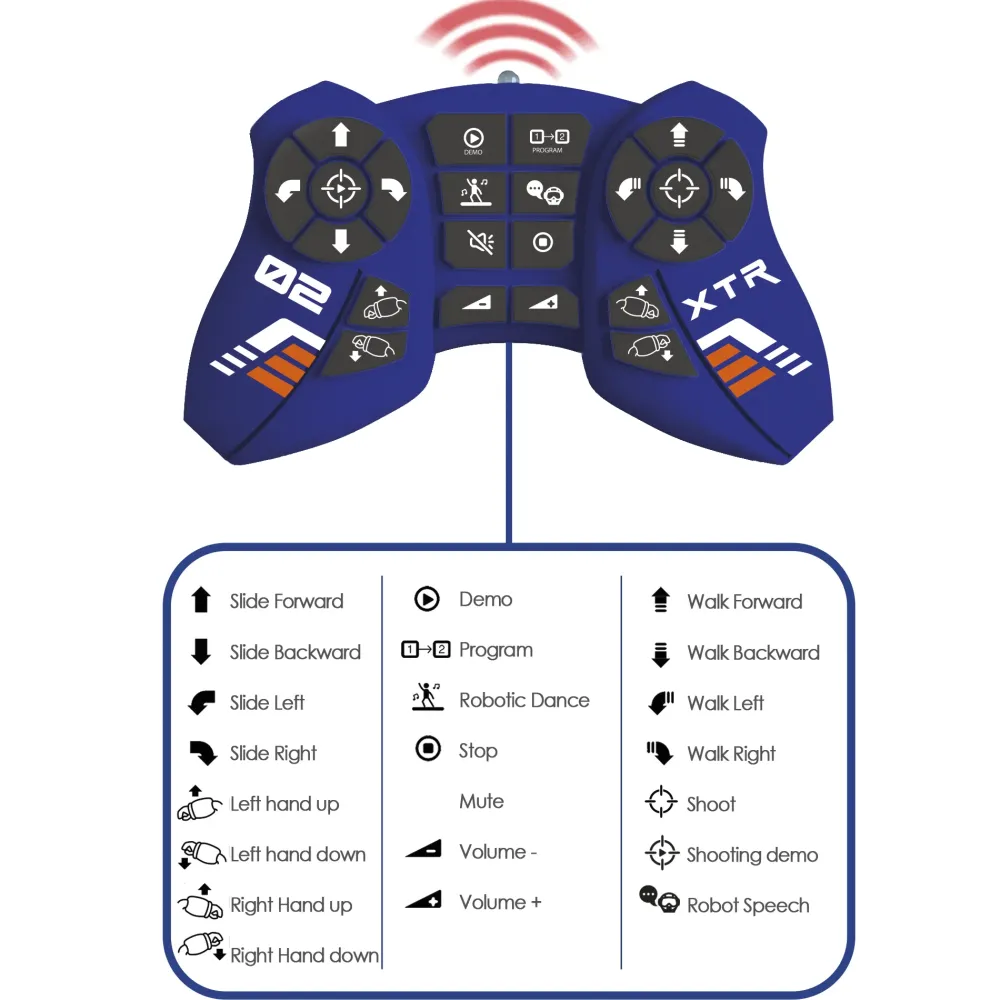 DEMO

PROGRAM

02

XTR

Slide Forward
Slide Backward
Slide Left
Slide Right
Left hand up
Left hand down
Right Hand up
Right Hand down

Demo
Program
Robotic Dance
Stop
Mute
Volume -
Volume +

Walk Forward
Walk Backward
Walk Left
Walk Right
Shoot
Shooting demo
Robot Speech