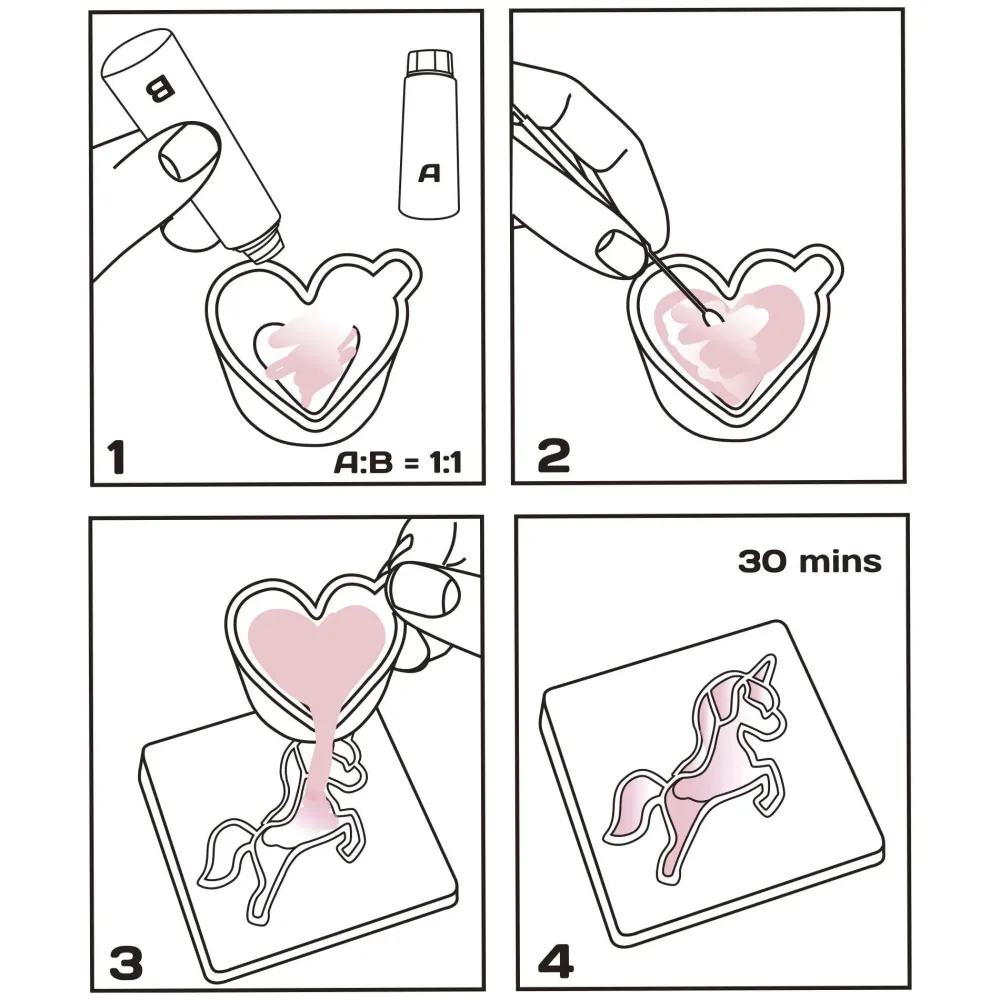 B

A

1

A:B = 1:1

2

3

30 mins

4